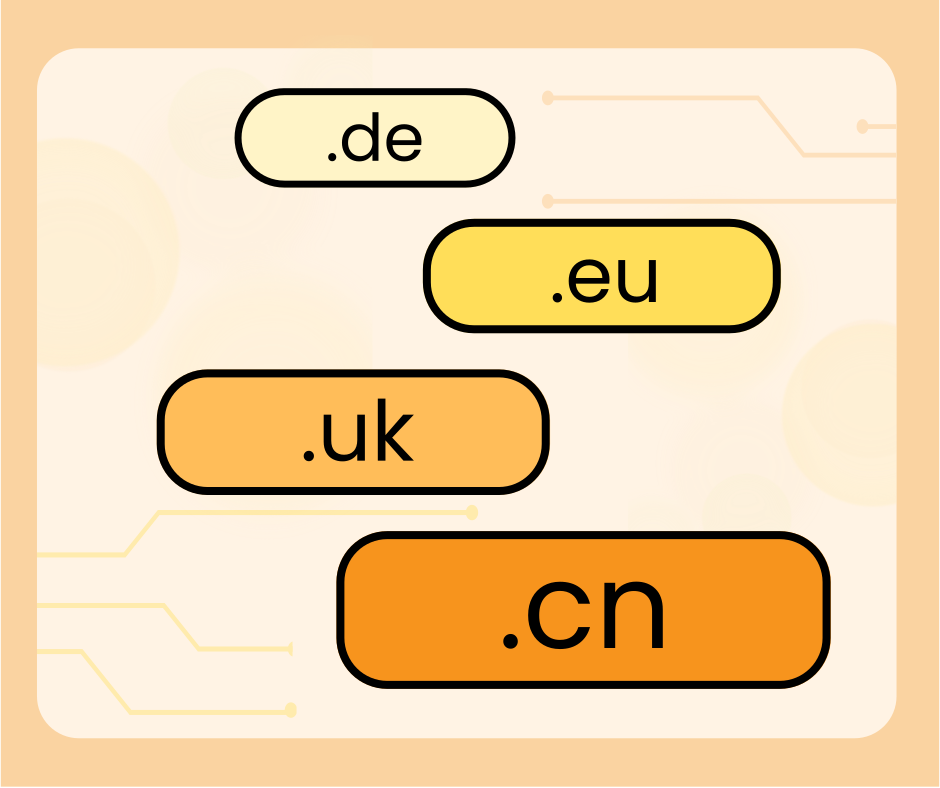 .de

.eu

.uk

.cn